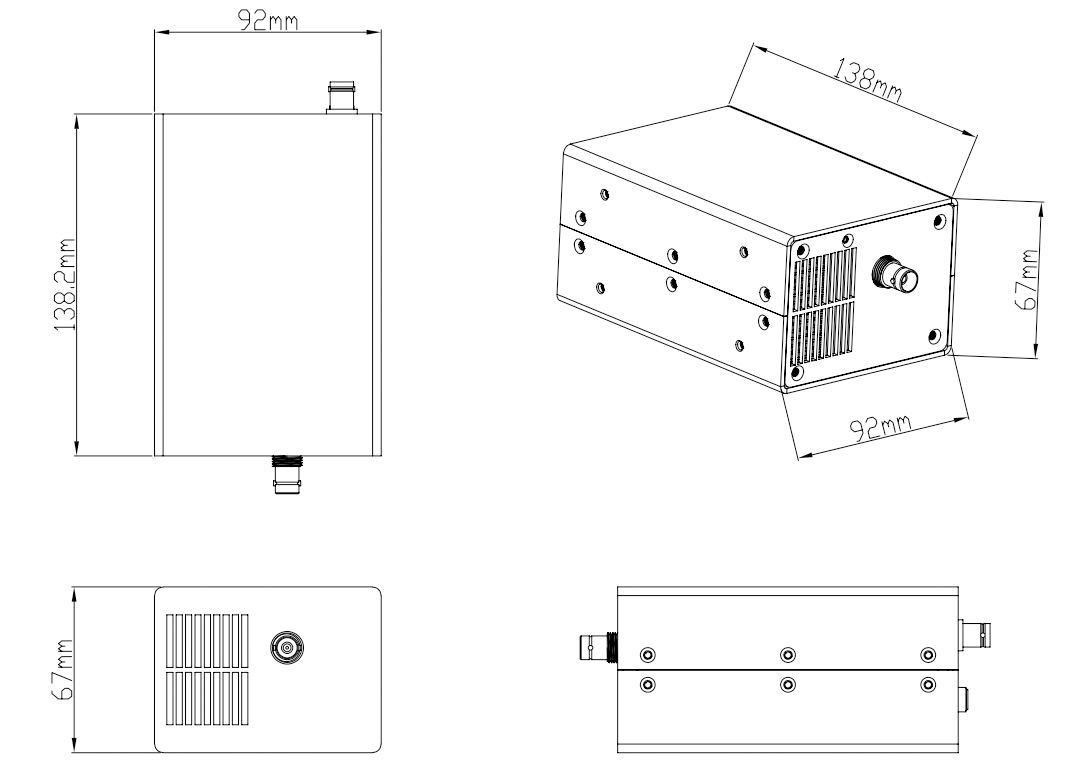 92mm

138.2mm

138mm

67mm

92mm

67mm